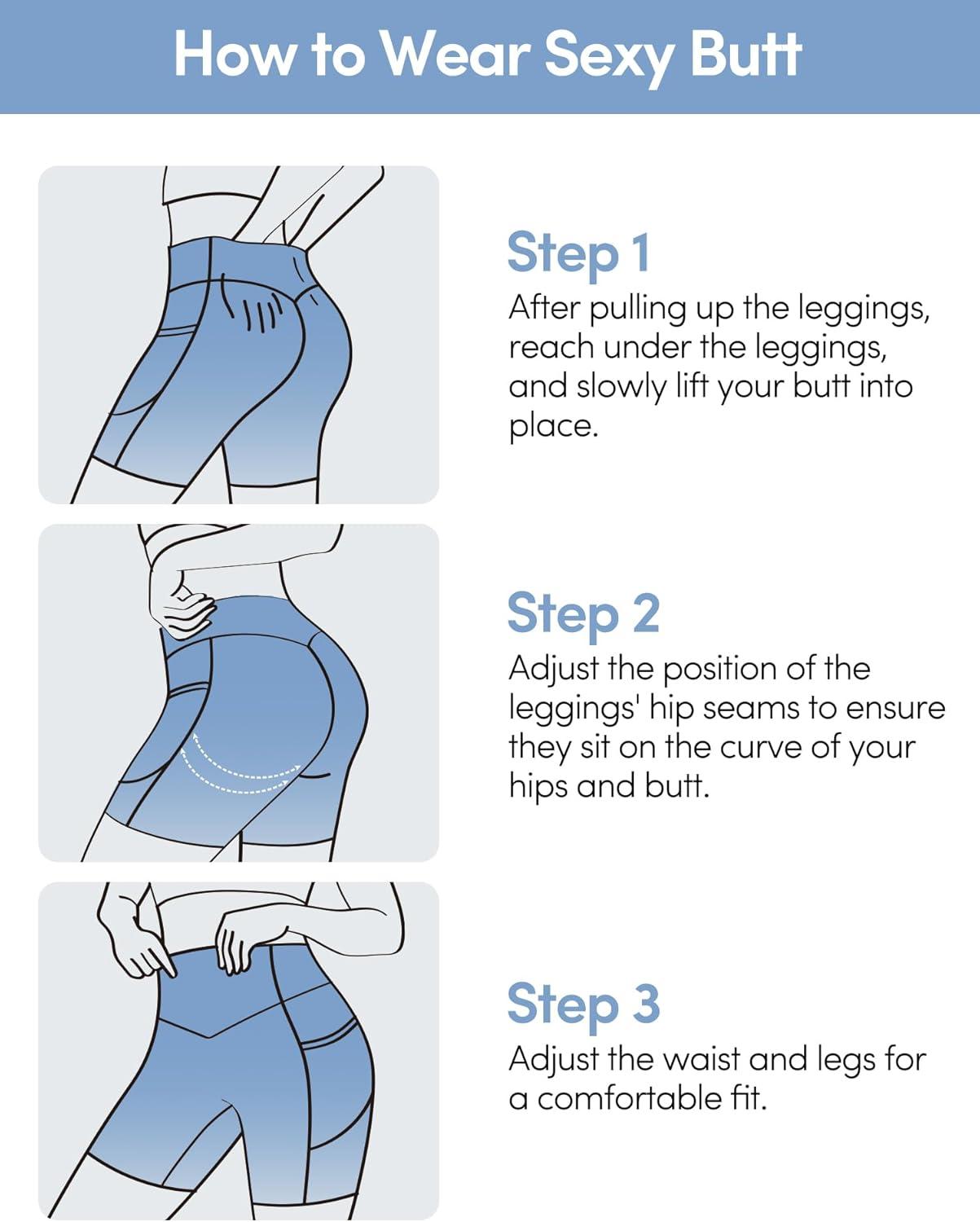 How to Wear Sexy Butt

Step 1
After pulling up the leggings, reach under the leggings, and slowly lift your butt into place.

Step 2
Adjust the position of the leggings' hip seams to ensure they sit on the curve of your hips and butt.

Step 3
Adjust the waist and legs for a comfortable fit.